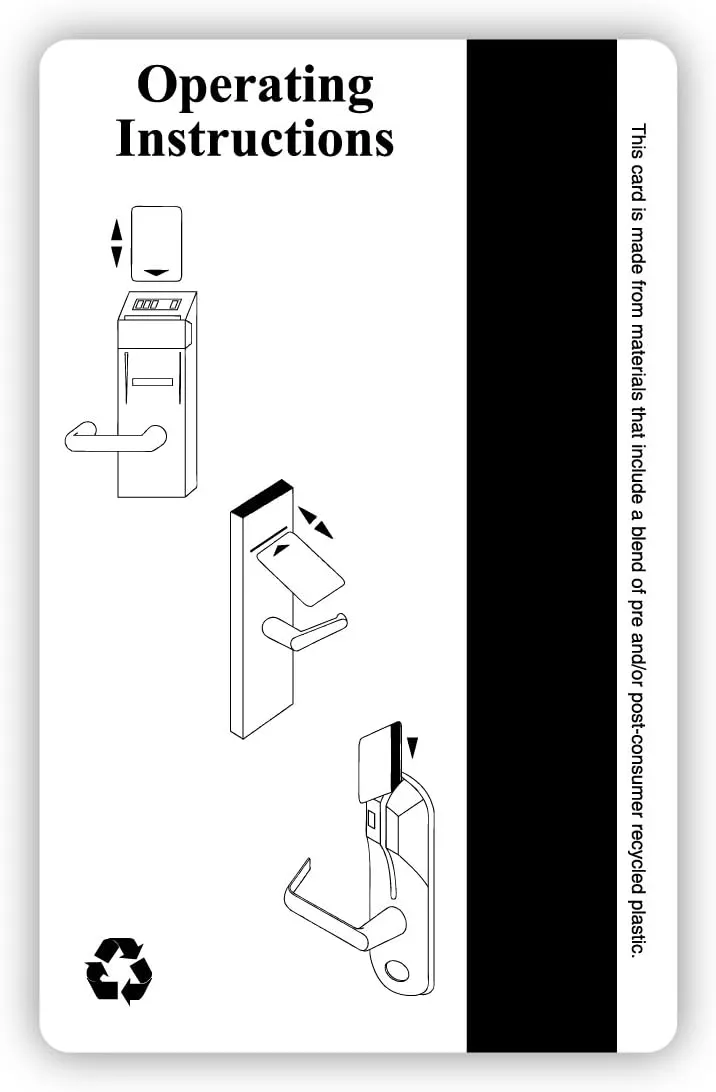 Operating Instructions

This card is made from materials that include a blend of pre and/or post-consumer recycled plastic.